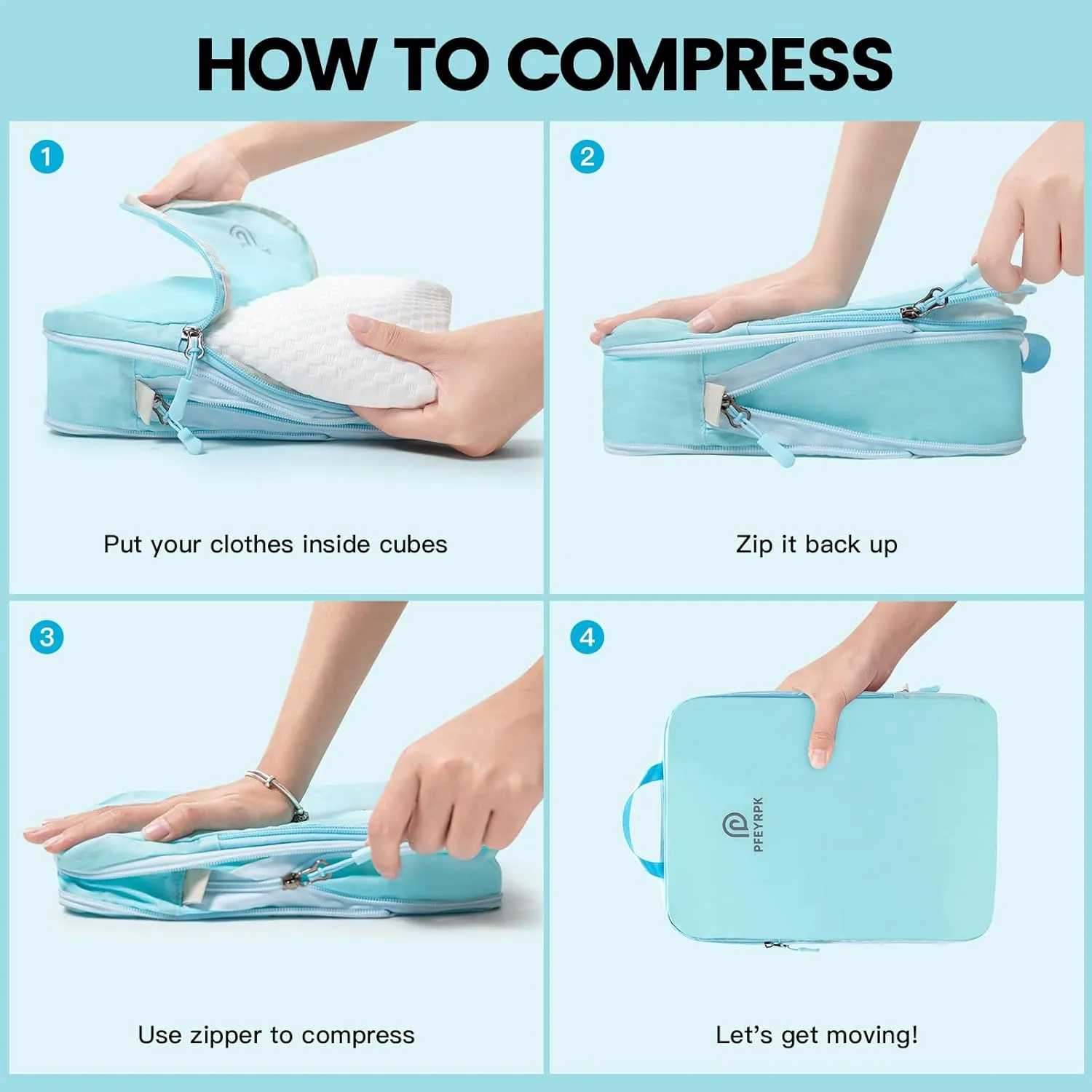 HOW TO COMPRESS

1

Put your clothes inside cubes

2

Zip it back up

3

Use zipper to compress

4

PFEYRPK

Let's get moving!